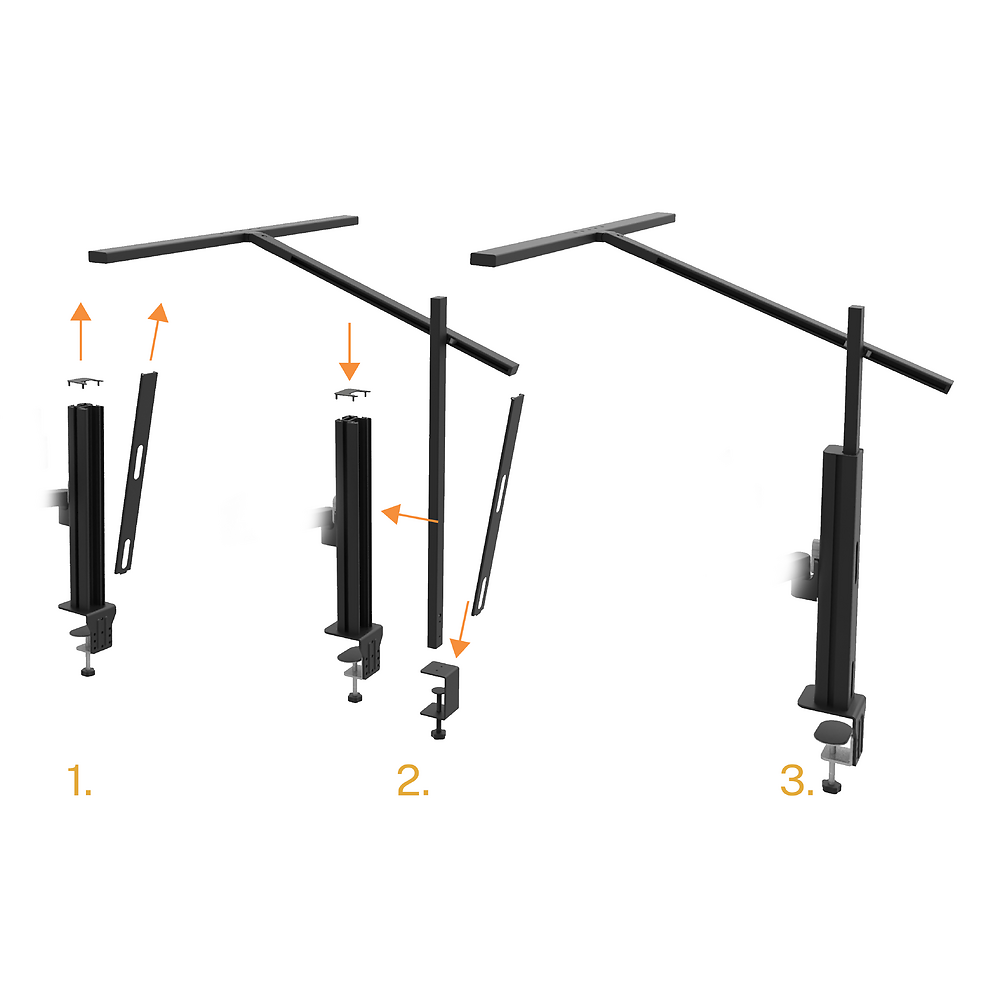 1.

2.

3.