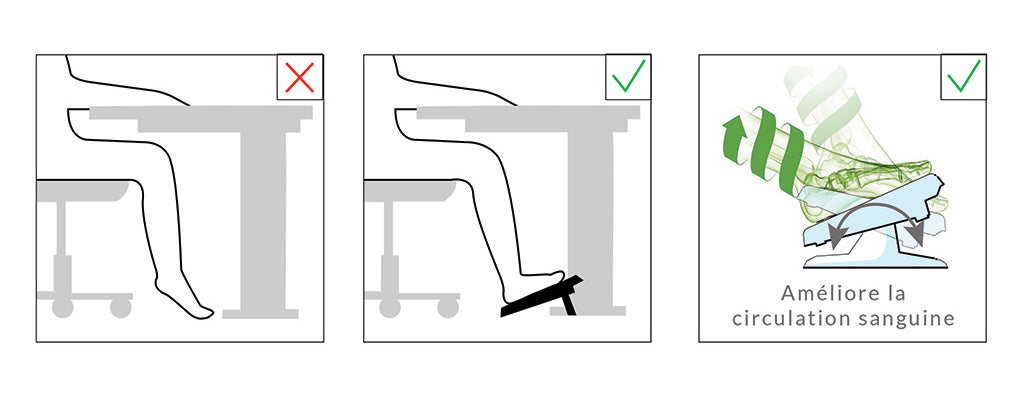 Améliore la circulation sanguine